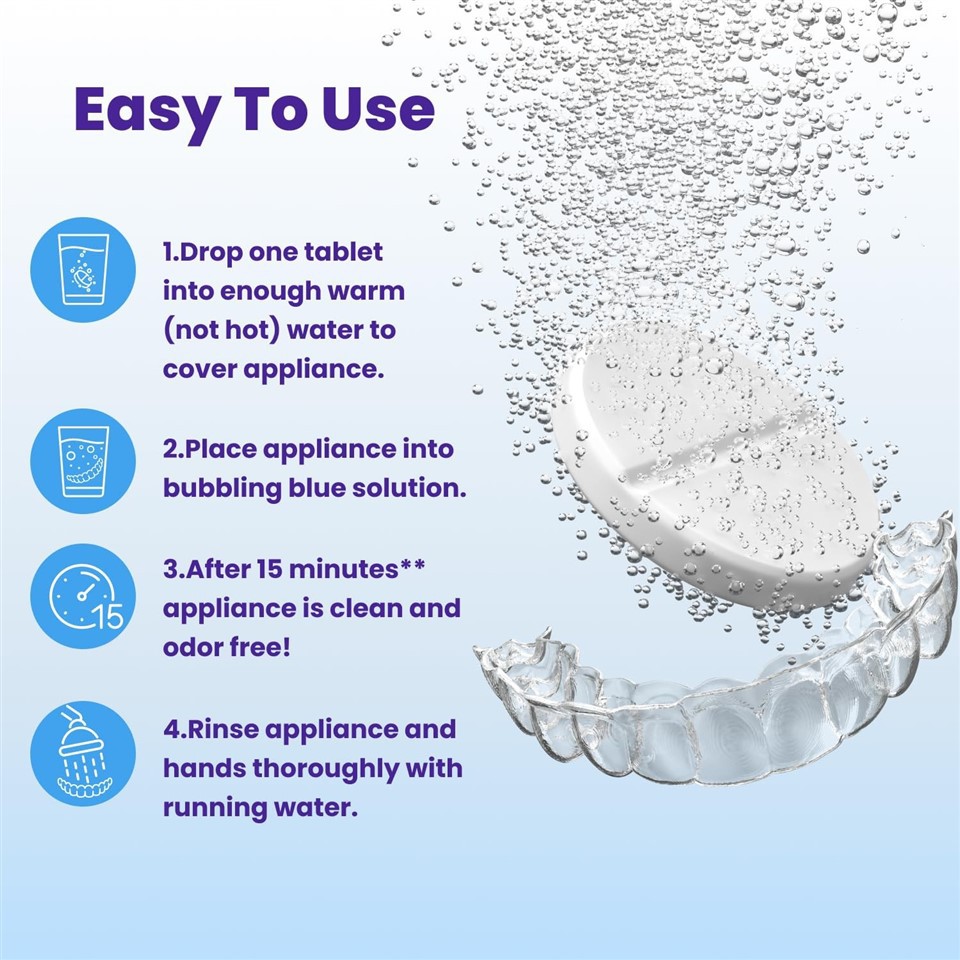 Easy To Use

1.Drop one tablet into enough warm (not hot) water to cover appliance.

2.Place appliance into bubbling blue solution.

15

3.After 15 minutes** appliance is clean and odor free!

4.Rinse appliance and hands thoroughly with running water.